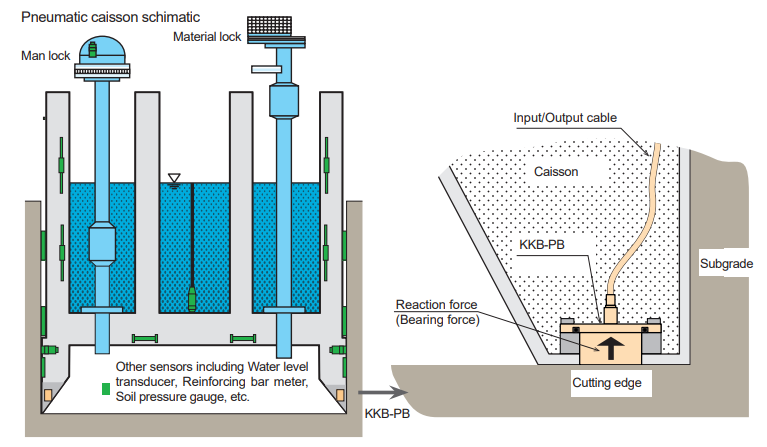 Pneumatic caisson schimatic

Material lock

Man lock

Other sensors including Water level transducer, Reinforcing bar meter, Soil pressure gauge, etc.

KKB-PB

Input/Output cable

Caisson

KKB-PB

Subgrade

Reaction force
(Bearing force)

Cutting edge