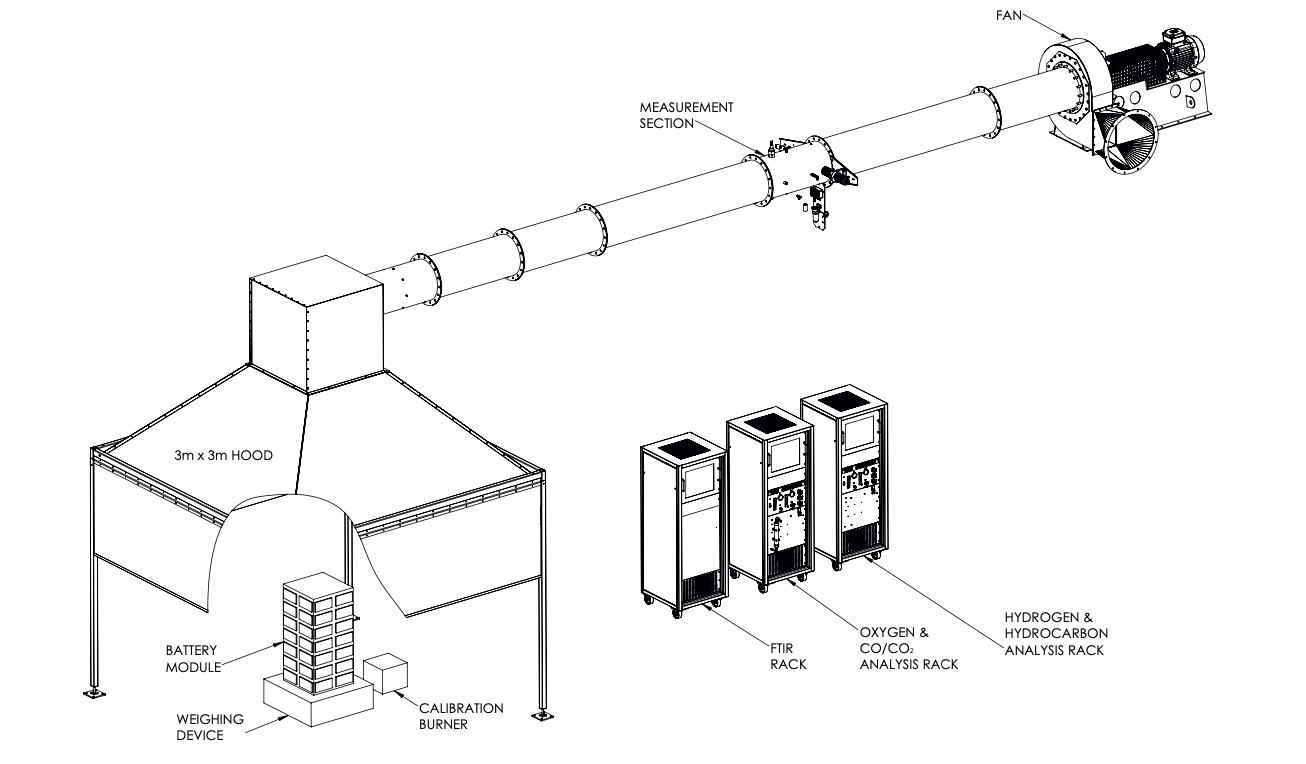 FAN

MEASUREMENT SECTION

3m x 3m HOOD

BATTERY MODULE

WEIGHING DEVICE

CALIBRATION BURNER

FTIR RACK

OXYGEN & $CO/CO_2$ ANALYSIS RACK

HYDROGEN & HYDROCARBON ANALYSIS RACK